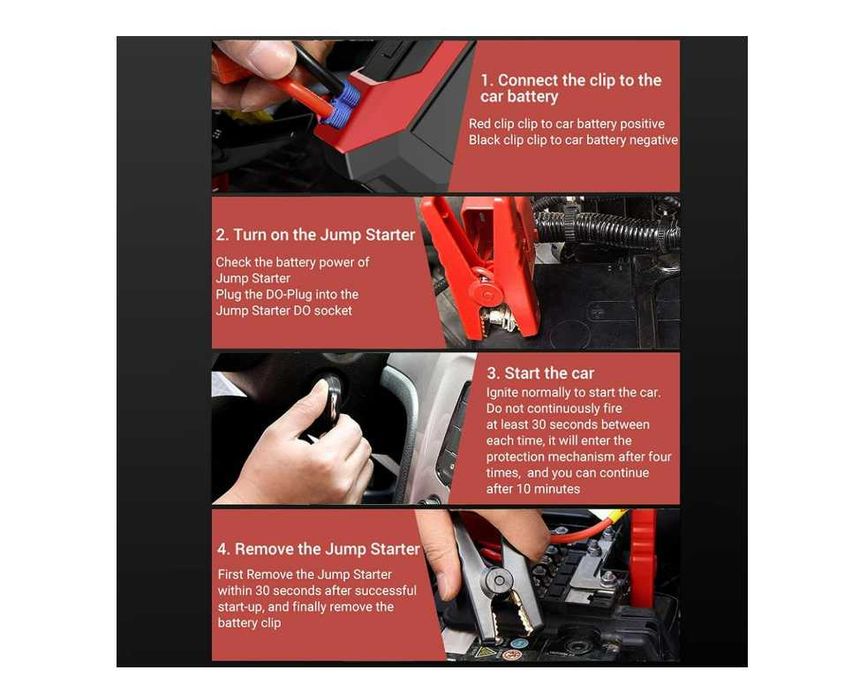 1. Connect the clip to the car battery

Red clip clip to car battery positive
Black clip clip to car battery negative

2. Turn on the Jump Starter

Check the battery power of Jump Starter
Plug the DO-Plug into the Jump Starter DO socket

3. Start the car

Ignite normally to start the car. Do not continuously fire at least 30 seconds between each time, it will enter the protection mechanism after four times, and you can continue after 10 minutes

4. Remove the Jump Starter

First Remove the Jump Starter within 30 seconds after successful start-up, and finally remove the battery clip