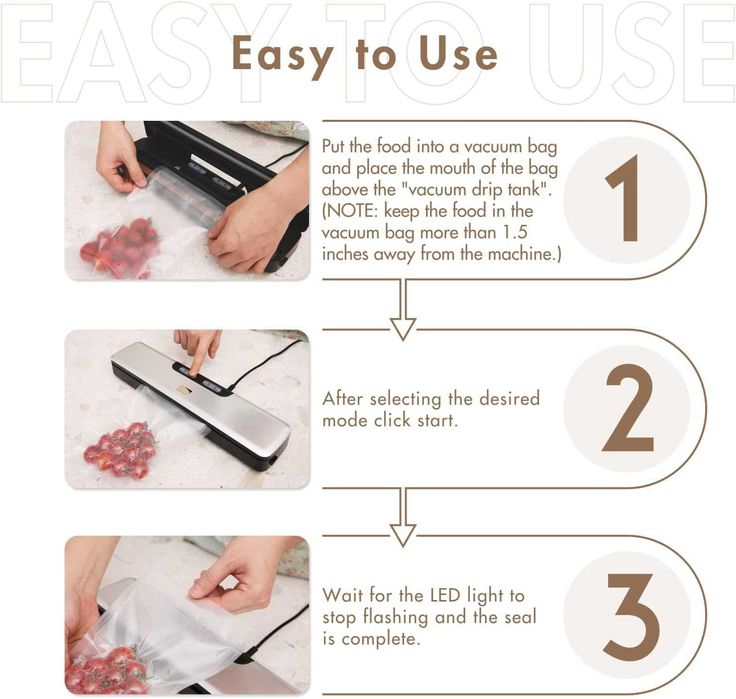 EASY TO USE

Easy to Use

Put the food into a vacuum bag and place the mouth of the bag above the "vacuum drip tank". (NOTE: keep the food in the vacuum bag more than 1.5 inches away from the machine.)

1

After selecting the desired mode click start.

2

Wait for the LED light to stop flashing and the seal is complete.

3