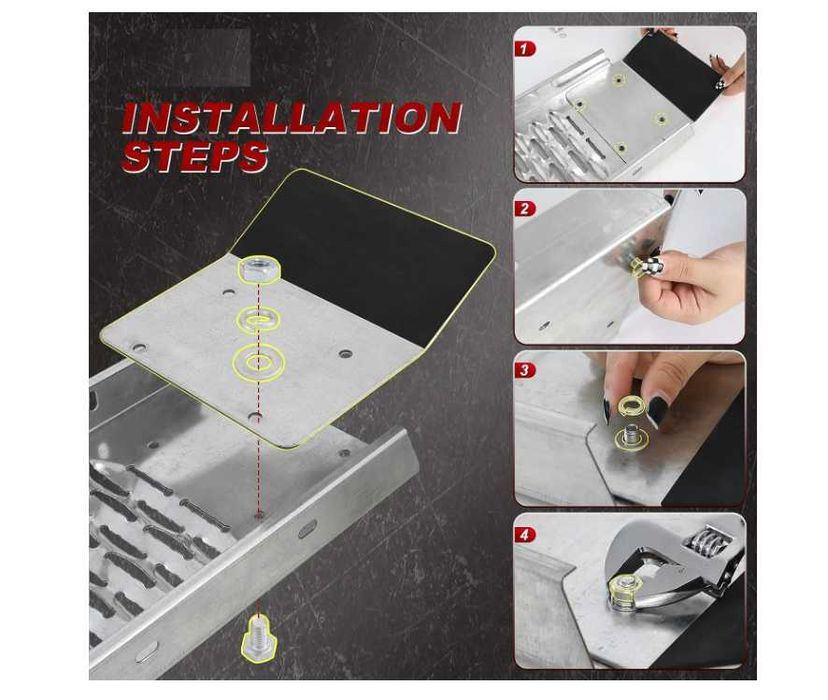 INSTALLATION STEPS

1

2

3

4