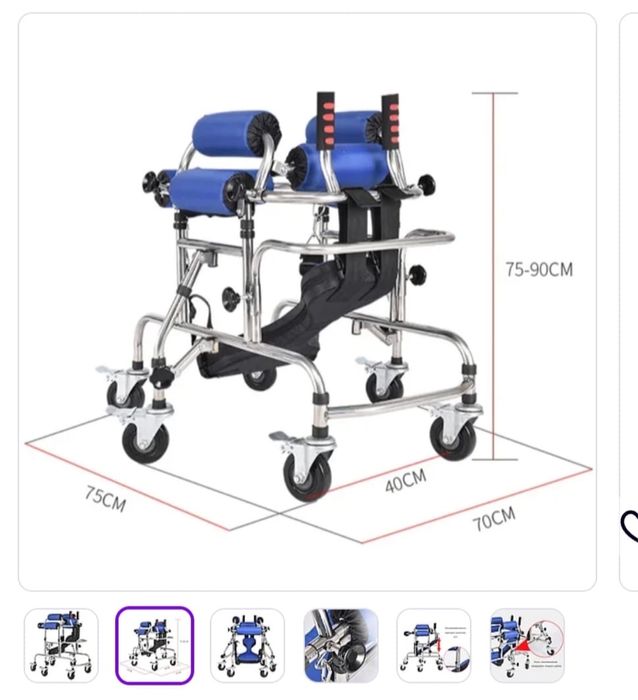 75-90CM

75CM

40CM

70CM