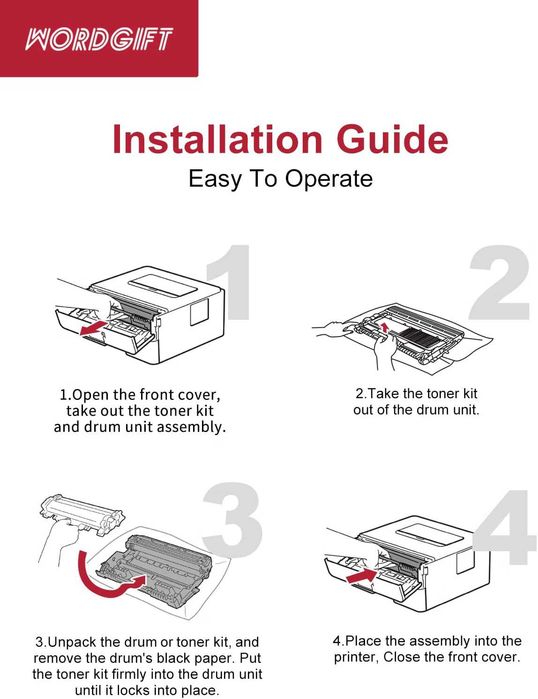 WORDGIFT

Installation Guide

Easy To Operate

1

2

1.Open the front cover, take out the toner kit and drum unit assembly.

2.Take the toner kit out of the drum unit.

3

4

3.Unpack the drum or toner kit, and remove the drum's black paper. Put the toner kit firmly into the drum unit until it locks into place.

4.Place the assembly into the printer, Close the front cover.