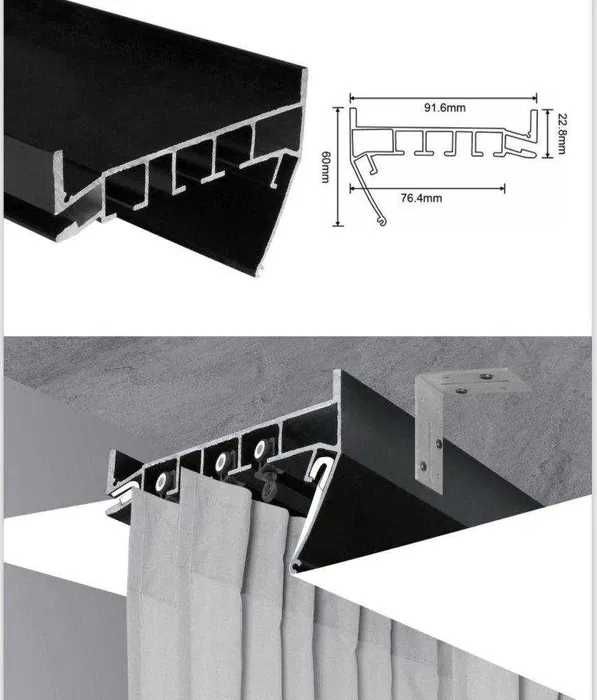 91.6mm

22.8mm

60mm

76.4mm