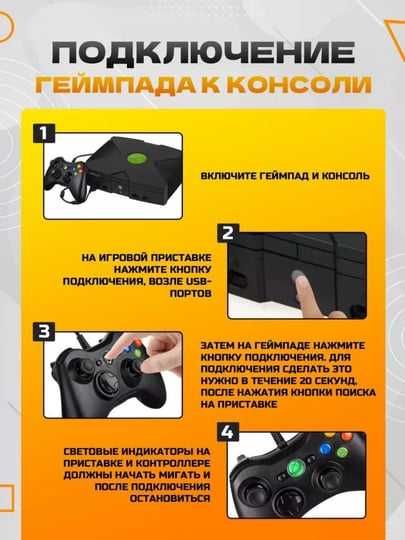 ПОДКЛЮЧЕНИЕ
ГЕЙМПАДА К КОНСОЛИ

1

ВКЛЮЧИТЕ ГЕЙМПАД И КОНСОЛЬ

2

НА ИГРОВОЙ ПРИСТАВКЕ НАЖМИТЕ КНОПКУ ПОДКЛЮЧЕНИЯ, ВОЗЛЕ USB-ПОРТОВ

3

ЗАТЕМ НА ГЕЙМПАДЕ НАЖМИТЕ КНОПКУ ПОДКЛЮЧЕНИЯ. ДЛЯ ПОДКЛЮЧЕНИЯ СДЕЛАТЬ ЭТО НУЖНО В ТЕЧЕНИЕ 20 СЕКУНД, ПОСЛЕ НАЖАТИЯ КНОПКИ ПОИСКА НА ПРИСТАВКЕ

4

СВЕТОВЫЕ ИНДИКАТОРЫ НА ПРИСТАВКЕ И КОНТРОЛЛЕРЕ ДОЛЖНЫ НАЧАТЬ МИГАТЬ И ПОСЛЕ ПОДКЛЮЧЕНИЯ ОСТАНОВИТЬСЯ