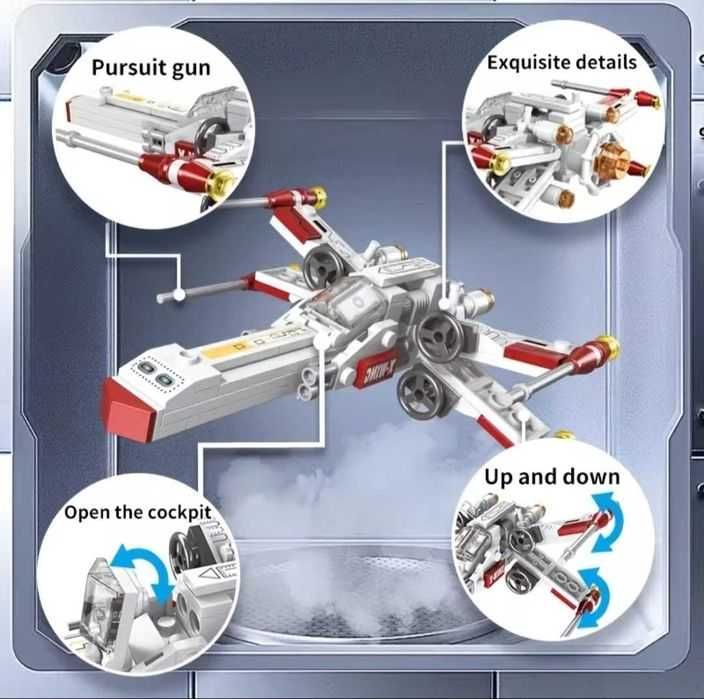 Pursuit gun

Exquisite details

Up and down

Open the cockpit