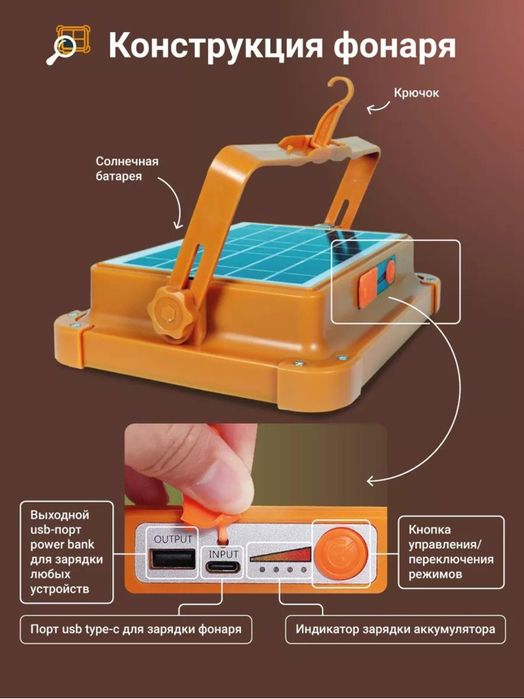 Конструкция фонаря

Крючок

Солнечная батарея

Выходной usb-порт power bank для зарядки любых устройств

OUTPUT

INPUT

Кнопка управления/ переключения режимов

Порт usb type-c для зарядки фонаря

Индикатор зарядки аккумулятора