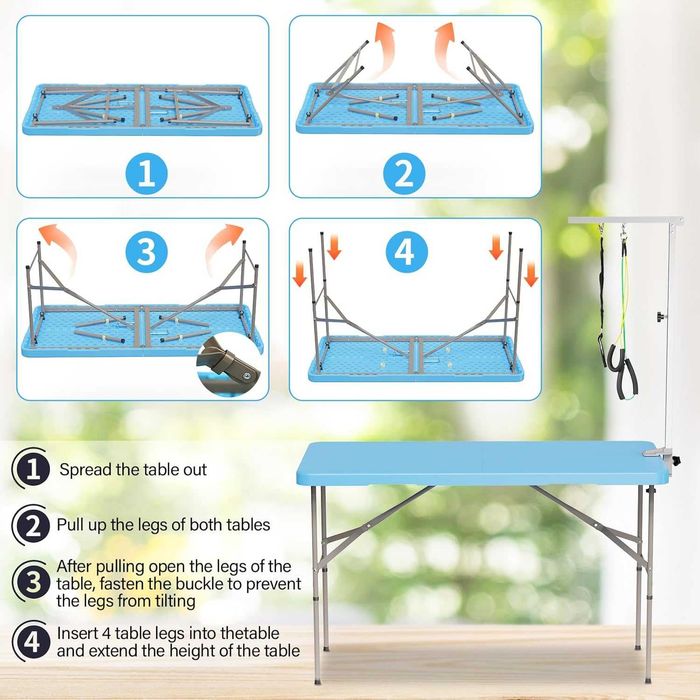 1

2

3

4

1 Spread the table out

2 Pull up the legs of both tables

3 After pulling open the legs of the table, fasten the buckle to prevent the legs from tilting

4 Insert 4 table legs into thetable and extend the height of the table