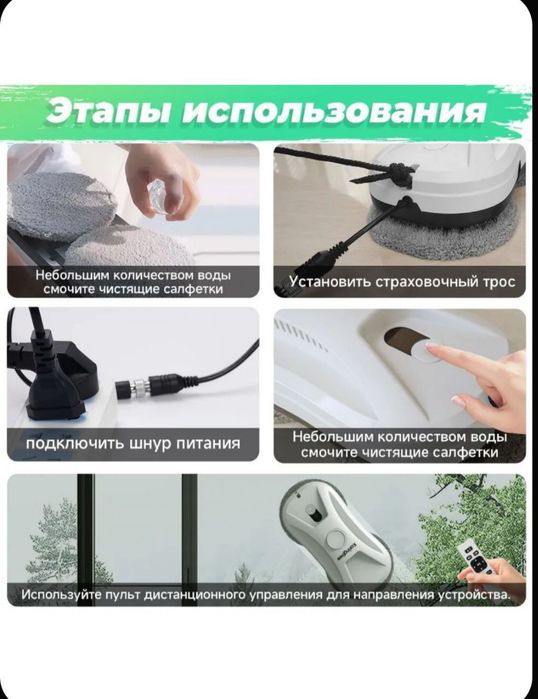 Этапы использования

Небольшим количеством воды смочите чистящие салфетки

Установить страховочный трос

подключить шнур питания

Небольшим количеством воды смочите чистящие салфетки

Используйте пульт дистанционного управления для направления устройства.