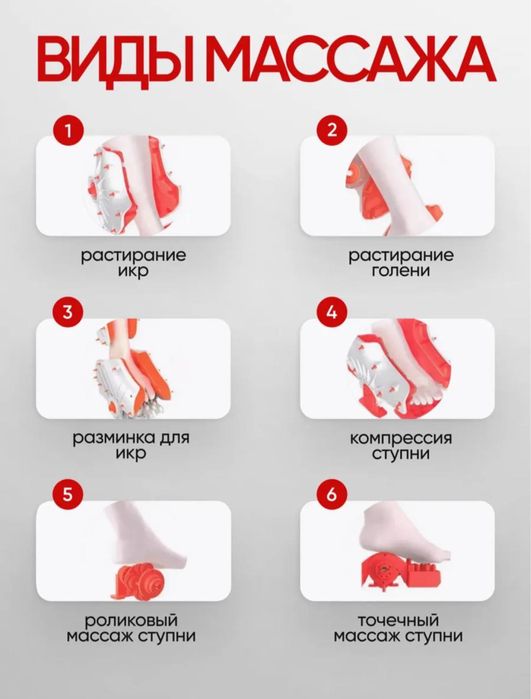 ВИДЫ МАССАЖА

1
растирание икр

2
растирание голени

3
разминка для икр

4
компрессия ступни

5
роликовый массаж ступни

6
точечный массаж ступни