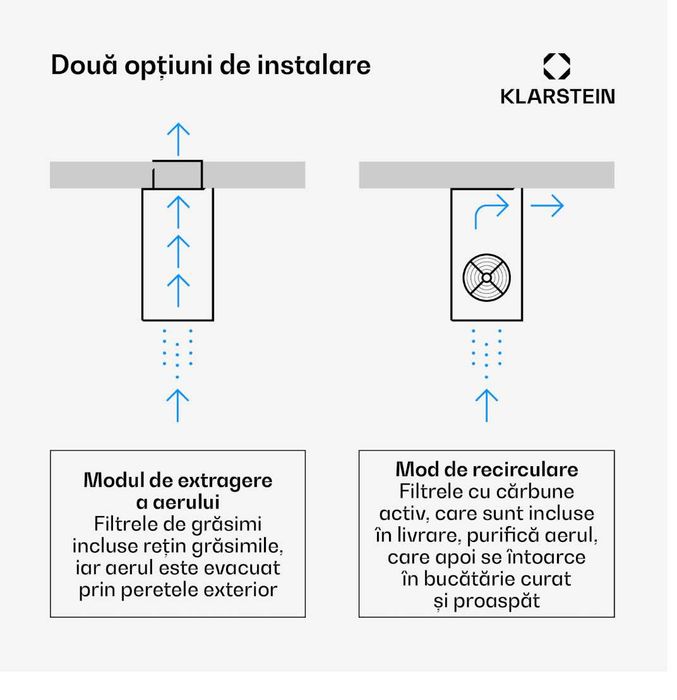 Două opțiuni de instalare

KLARSTEIN

Modul de extragere a aerului
Filtrele de grăsimi incluse rețin grăsimile, iar aerul este evacuat prin peretele exterior

Mod de recirculare
Filtrele cu cărbune activ, care sunt incluse în livrare, purifică aerul, care apoi se întoarce în bucătărie curat și proaspăt