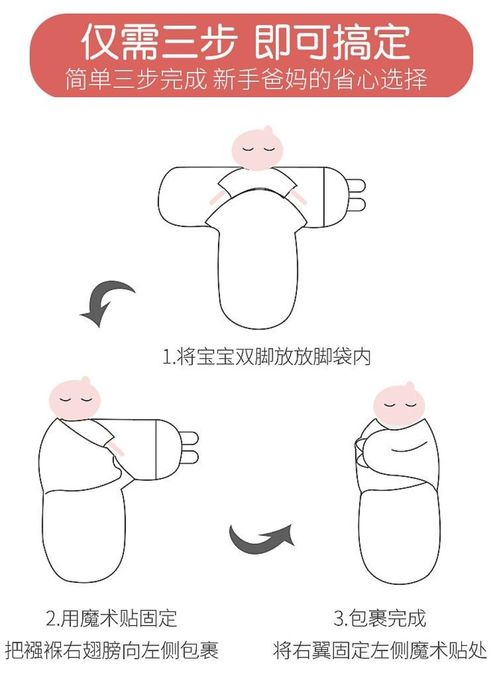 仅需三步 即可搞定
简单三步完成 新手爸妈的省心选择

1.将宝宝双脚放放脚袋内

2.用魔术贴固定
把襁褓右翅膀向左侧包裹

3.包裹完成
将右翼固定左侧魔术贴处