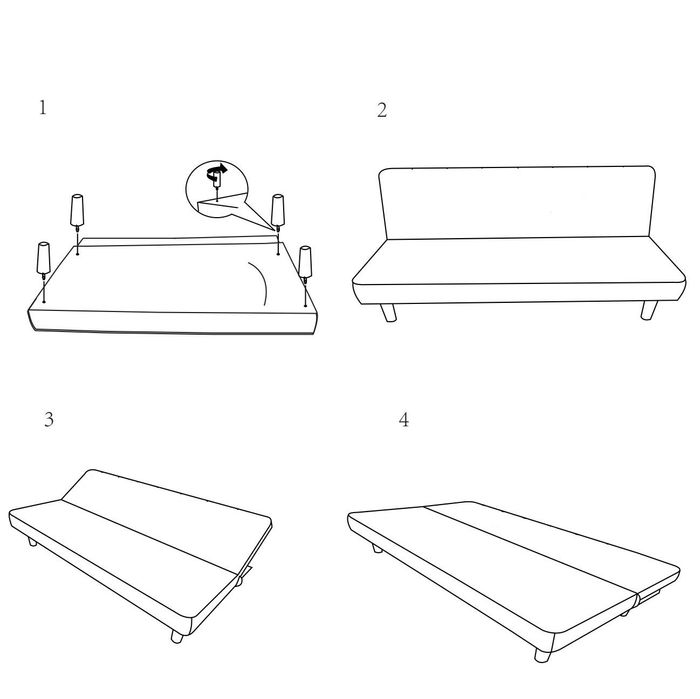 1

2

3

4