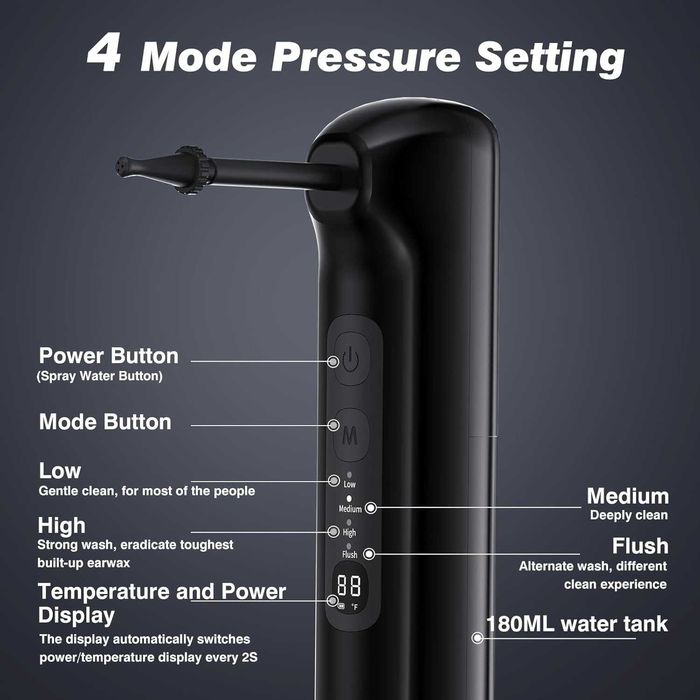 4 Mode Pressure Setting

Power Button
(Spray Water Button)

Mode Button

Low
Gentle clean, for most of the people

High
Strong wash, eradicate toughest built-up earwax

Temperature and Power Display
The display automatically switches power/temperature display every 2S

M

Low
Medium
High
Flush

88
°F

Medium
Deeply clean

Flush
Alternate wash, different clean experience

180ML water tank