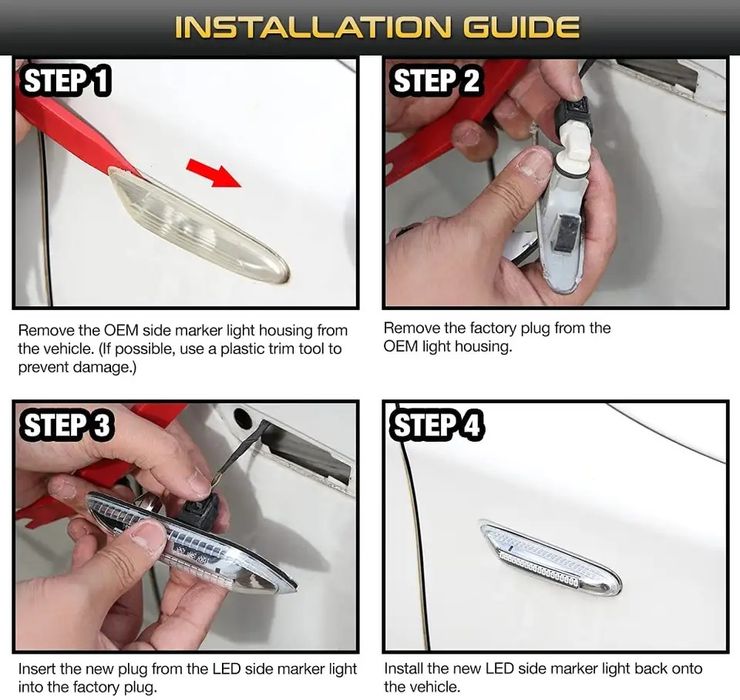 INSTALLATION GUIDE

STEP 1

Remove the OEM side marker light housing from the vehicle. (If possible, use a plastic trim tool to prevent damage.)

STEP 2

Remove the factory plug from the OEM light housing.

STEP 3

Insert the new plug from the LED side marker light into the factory plug.

STEP 4

Install the new LED side marker light back onto the vehicle.