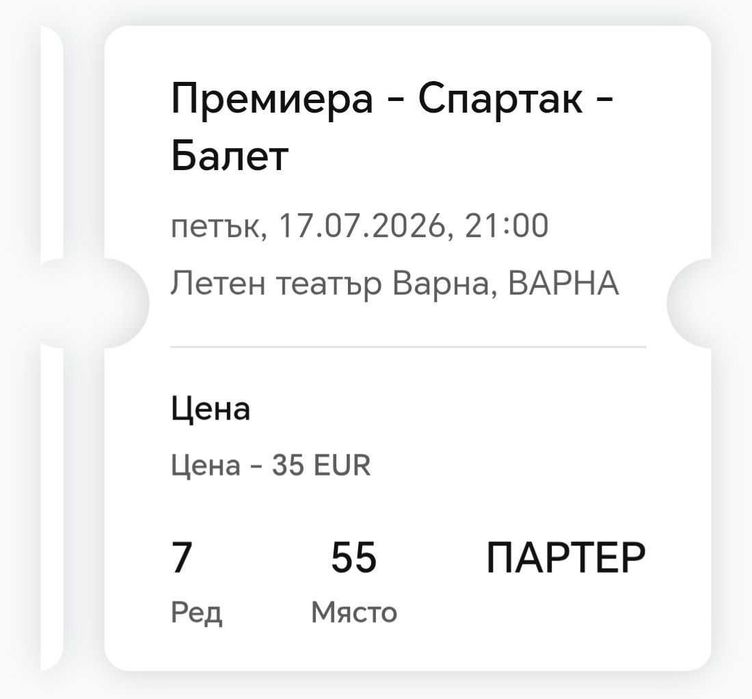 Премиера - Спартак - Балет

петък, 17.07.2026, 21:00

Летен театър Варна, ВАРНА

Цена

Цена - 35 EUR

7
Ред

55
Място

ПАРТЕР