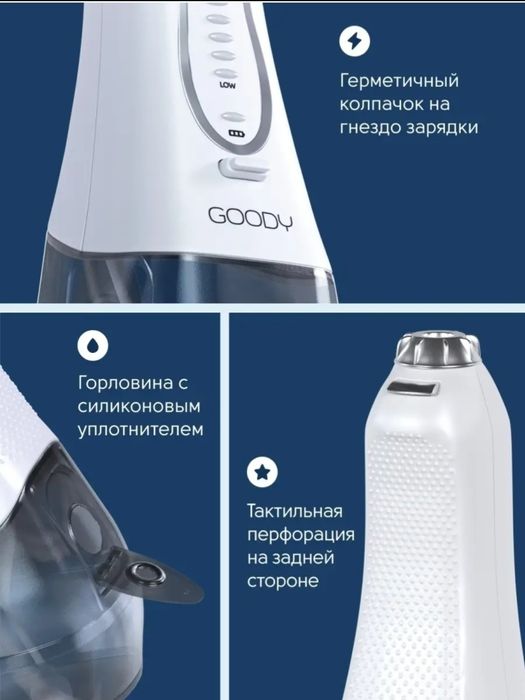 LOW

GOODY

Герметичный колпачок на гнездо зарядки

Горловина с силиконовым уплотнителем

Тактильная перфорация на задней стороне