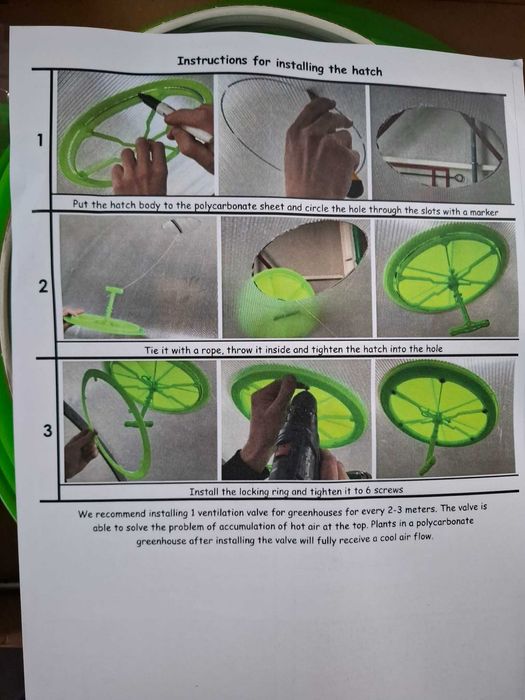 Instructions for installing the hatch

1

Put the hatch body to the polycarbonate sheet and circle the hole through the slots with a marker

2

Tie it with a rope, throw it inside and tighten the hatch into the hole

3

Install the locking ring and tighten it to 6 screws

We recommend installing 1 ventilation valve for greenhouses for every 2-3 meters. The valve is able to solve the problem of accumulation of hot air at the top. Plants in a polycarbonate greenhouse after installing the valve will fully receive a cool air flow.