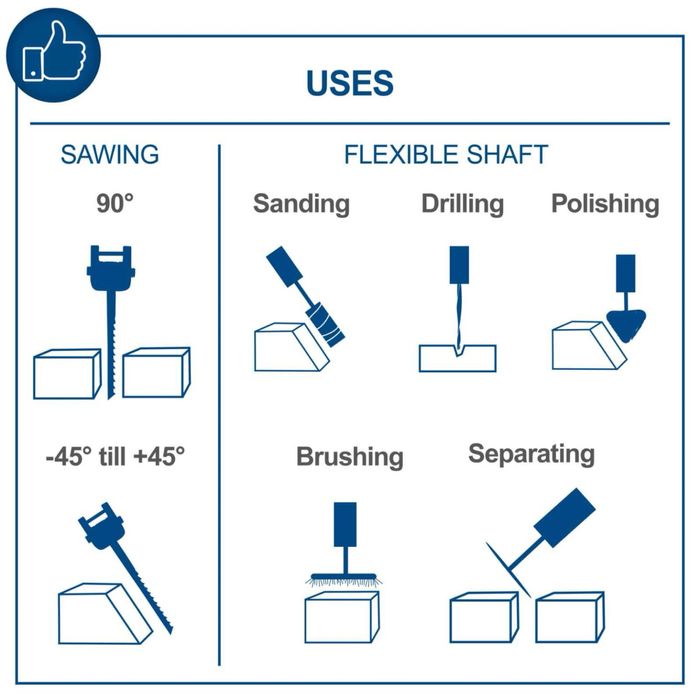 USES

SAWING

90°

-45° till +45°

FLEXIBLE SHAFT

Sanding

Drilling

Polishing

Brushing

Separating