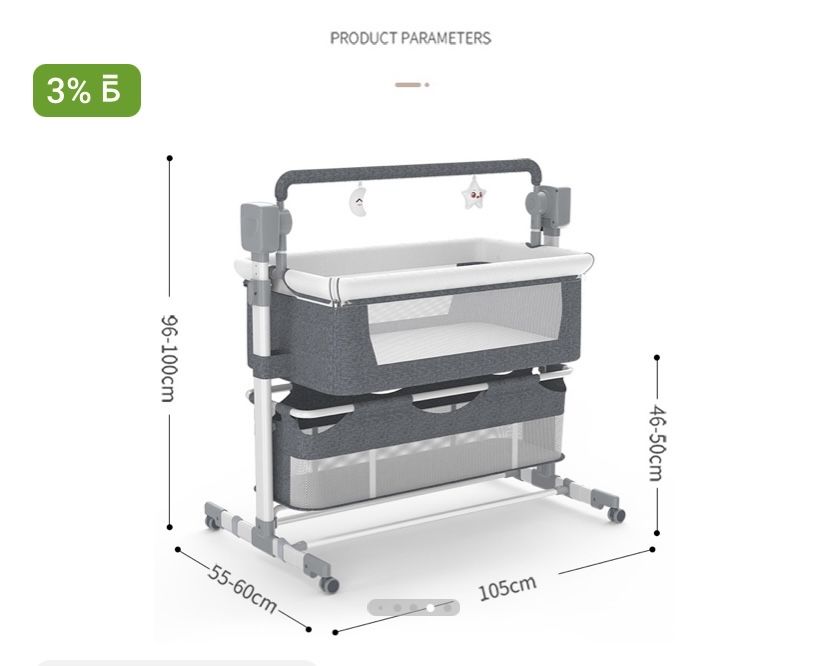 PRODUCT PARAMETERS

3% Б

96-100cm

46-50cm

55-60cm

105cm