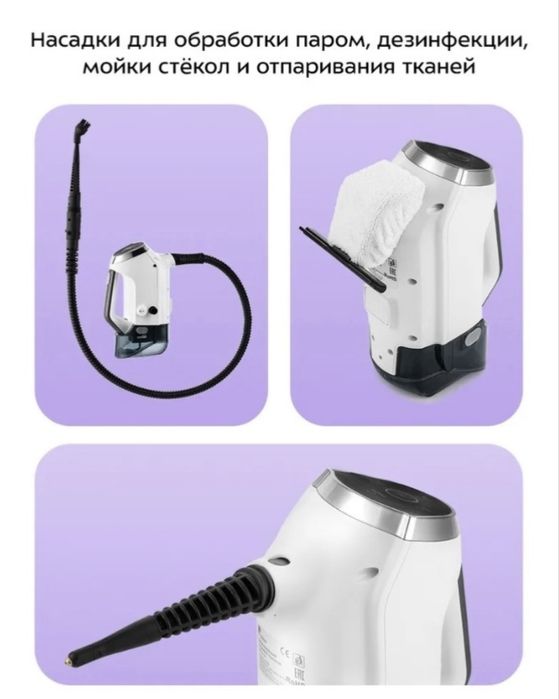 Насадки для обработки паром, дезинфекции, мойки стёкол и отпаривания тканей