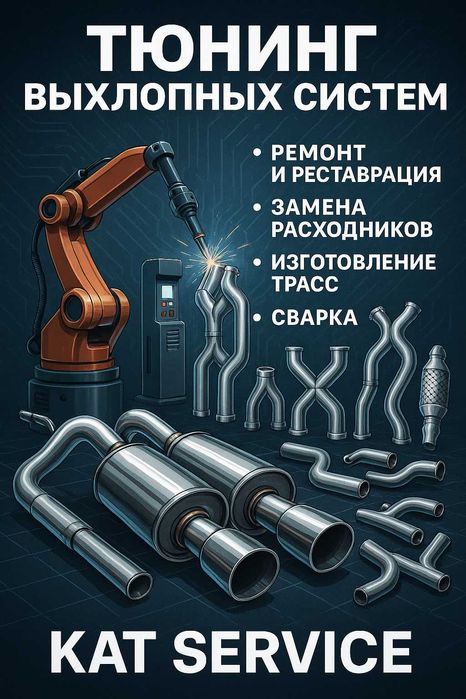 ТЮНИНГ
ВЫХЛОПНЫХ СИСТЕМ

• РЕМОНТ И РЕСТАВРАЦИЯ
• ЗАМЕНА РАСХОДНИКОВ
• ИЗГОТОВЛЕНИЕ ТРАСС
• СВАРКА

KAT SERVICE