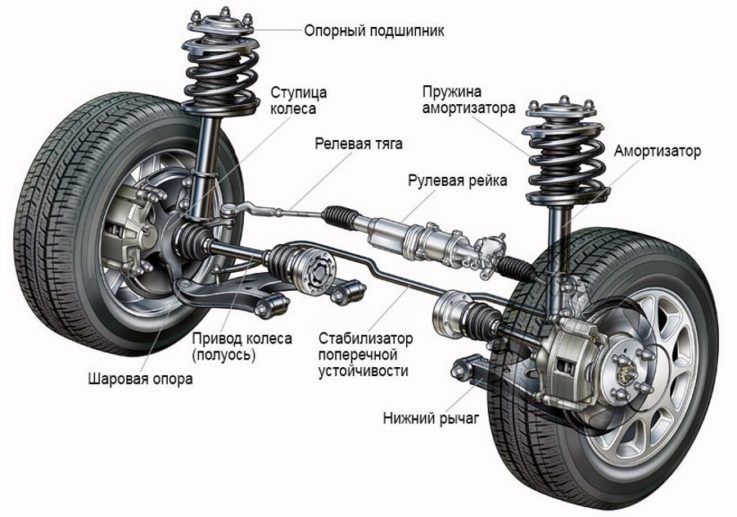 Опорный подшипник

Ступица колеса

Пружина амортизатора

Релевая тяга

Амортизатор

Рулевая рейка

Привод колеса (полуось)

Стабилизатор поперечной устойчивости

Шаровая опора

Нижний рычаг