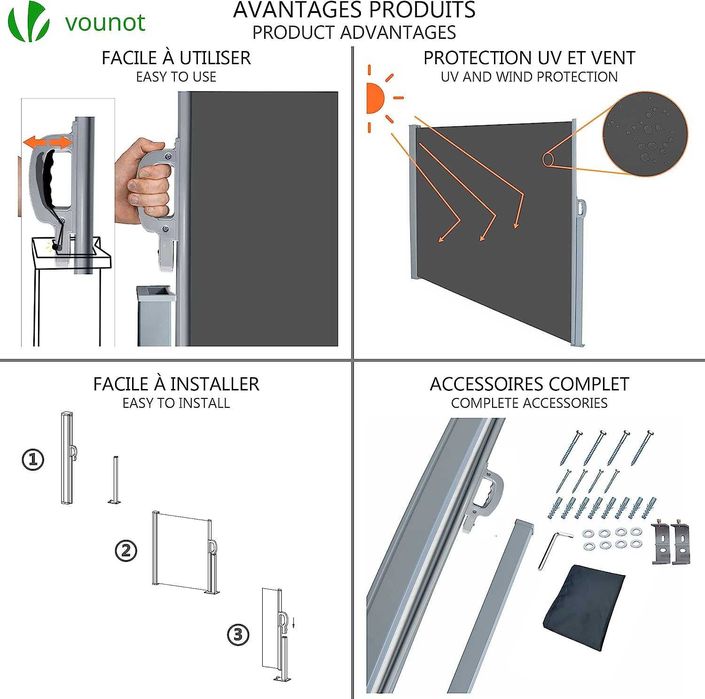 vounot

AVANTAGES PRODUITS
PRODUCT ADVANTAGES

FACILE À UTILISER
EASY TO USE

PROTECTION UV ET VENT
UV AND WIND PROTECTION

FACILE À INSTALLER
EASY TO INSTALL

①

②

③

ACCESSOIRES COMPLET
COMPLETE ACCESSORIES