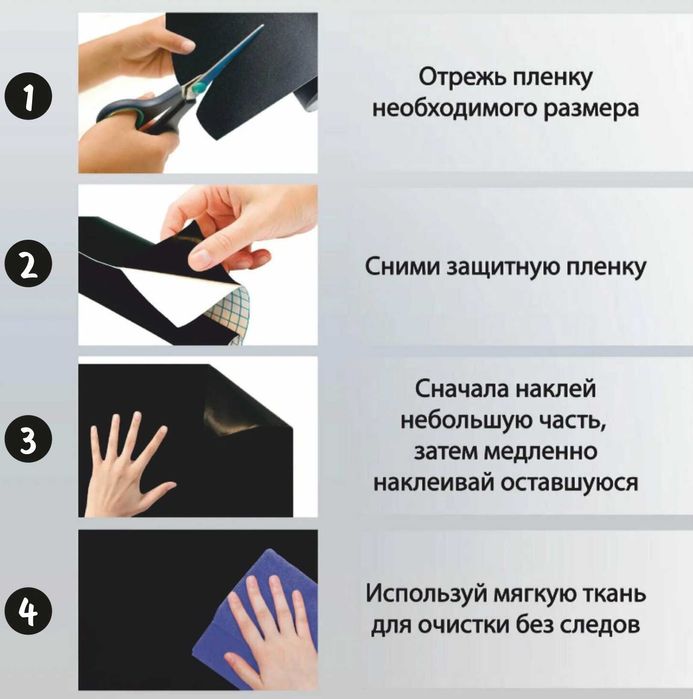 1
Отрежь пленку необходимого размера

2
Сними защитную пленку

3
Сначала наклей небольшую часть, затем медленно наклеивай оставшуюся

4
Используй мягкую ткань для очистки без следов