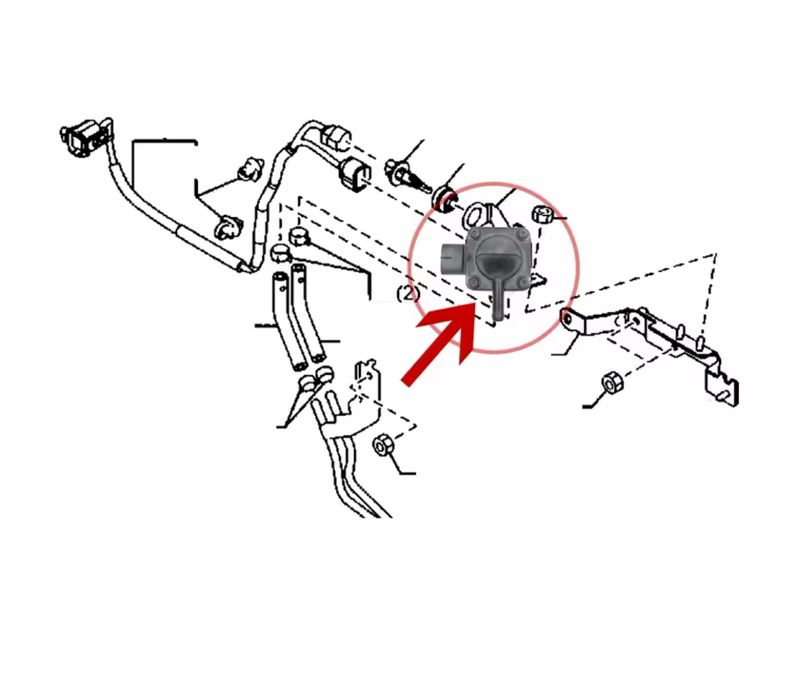 (2)