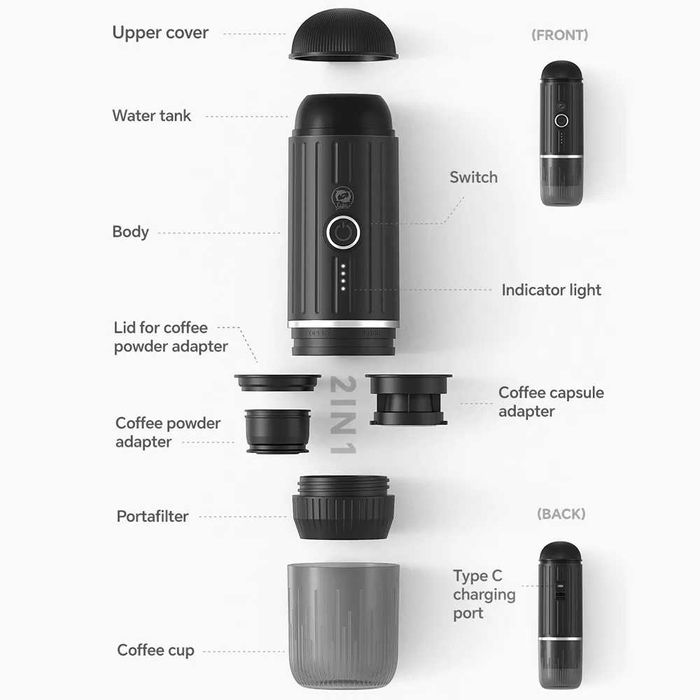 Upper cover

(FRONT)

Water tank

Switch

Body

Indicator light

Lid for coffee powder adapter

2IN1

Coffee capsule adapter

Coffee powder adapter

Portafilter

(BACK)

Type C charging port

Coffee cup