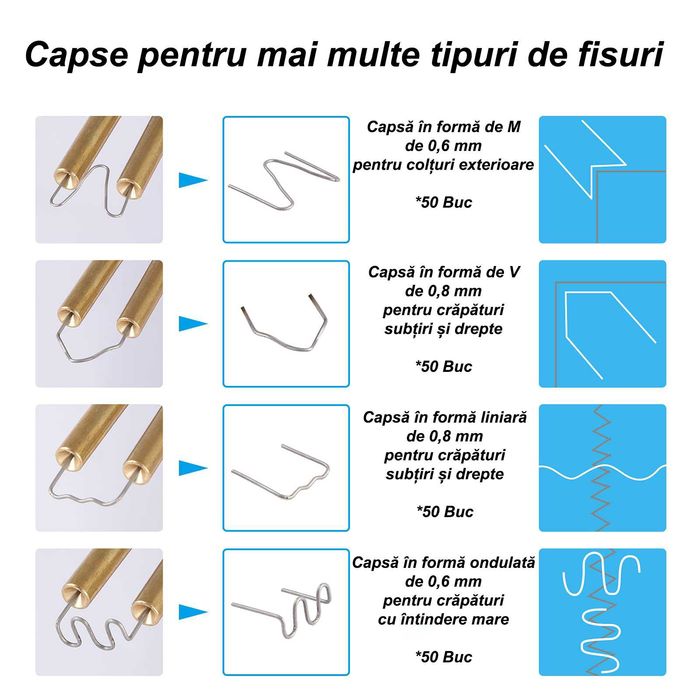 Capse pentru mai multe tipuri de fisuri

Capsă în formă de M
de 0,6 mm
pentru colțuri exterioare

*50 Buc

Capsă în formă de V
de 0,8 mm
pentru crăpături
subțiri și drepte

*50 Buc

Capsă în formă liniară
de 0,8 mm
pentru crăpături
subțiri și drepte

*50 Buc

Capsă în formă ondulată
de 0,6 mm
pentru crăpături
cu întindere mare

*50 Buc