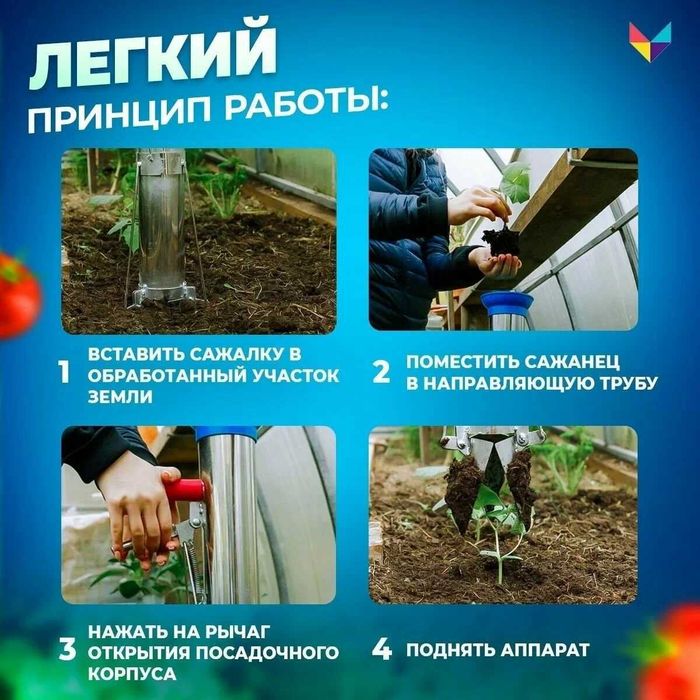 ЛЕГКИЙ
ПРИНЦИП РАБОТЫ:

1 ВСТАВИТЬ САЖАЛКУ В ОБРАБОТАННЫЙ УЧАСТОК ЗЕМЛИ

2 ПОМЕСТИТЬ САЖАНЕЦ В НАПРАВЛЯЮЩУЮ ТРУБУ

3 НАЖАТЬ НА РЫЧАГ ОТКРЫТИЯ ПОСАДОЧНОГО КОРПУСА

4 ПОДНЯТЬ АППАРАТ