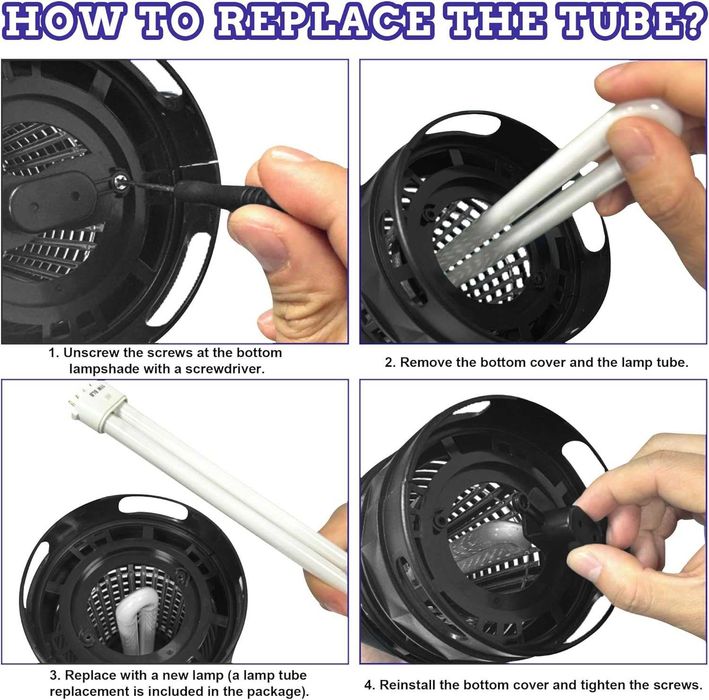 HOW TO REPLACE THE TUBE?

1. Unscrew the screws at the bottom lampshade with a screwdriver.

2. Remove the bottom cover and the lamp tube.

3. Replace with a new lamp (a lamp tube replacement is included in the package).

4. Reinstall the bottom cover and tighten the screws.