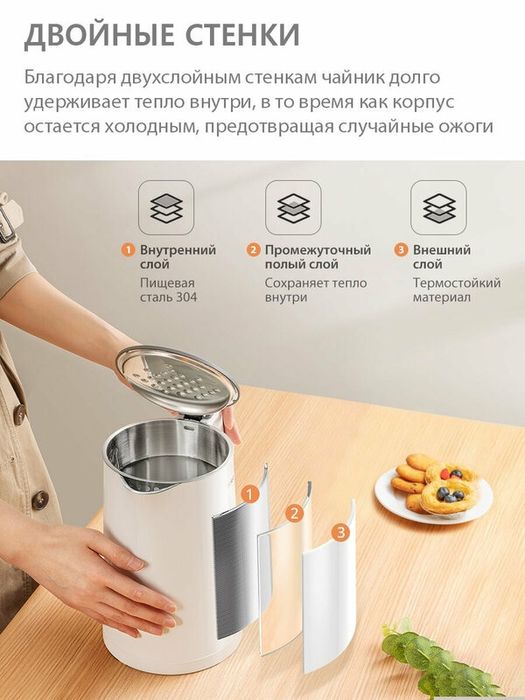 ДВОЙНЫЕ СТЕНКИ

Благодаря двухслойным стенкам чайник долго удерживает тепло внутри, в то время как корпус остается холодным, предотвращая случайные ожоги

1 Внутренний слой
Пищевая сталь 304

2 Промежуточный полый слой
Сохраняет тепло внутри

3 Внешний слой
Термостойкий материал

1

2

3