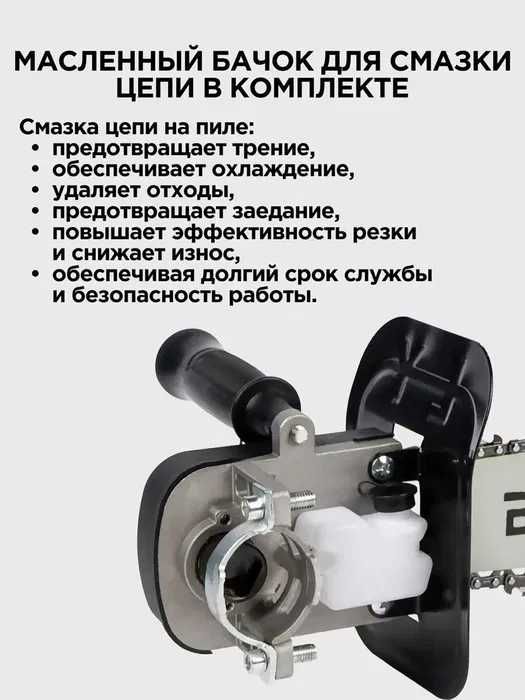 МАСЛЕННЫЙ БАЧОК ДЛЯ СМАЗКИ ЦЕПИ В КОМПЛЕКТЕ

Смазка цепи на пиле:
• предотвращает трение,
• обеспечивает охлаждение,
• удаляет отходы,
• предотвращает заедание,
• повышает эффективность резки и снижает износ,
• обеспечивая долгий срок службы и безопасность работы.