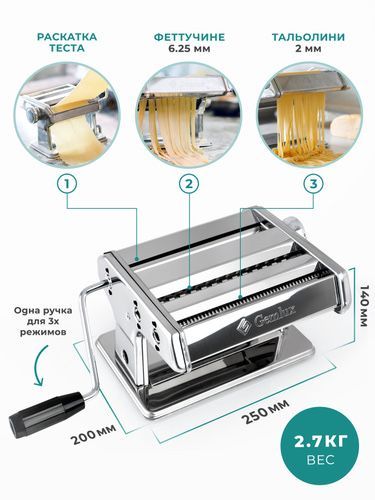 РАСКАТКА ТЕСТА

ФЕТТУЧИНЕ
6.25 мм

ТАЛЬОЛИНИ
2 мм

1

2

3

Одна ручка для 3х режимов

Gemlux

140 мм

250 мм

200 мм

2.7 КГ
ВЕС