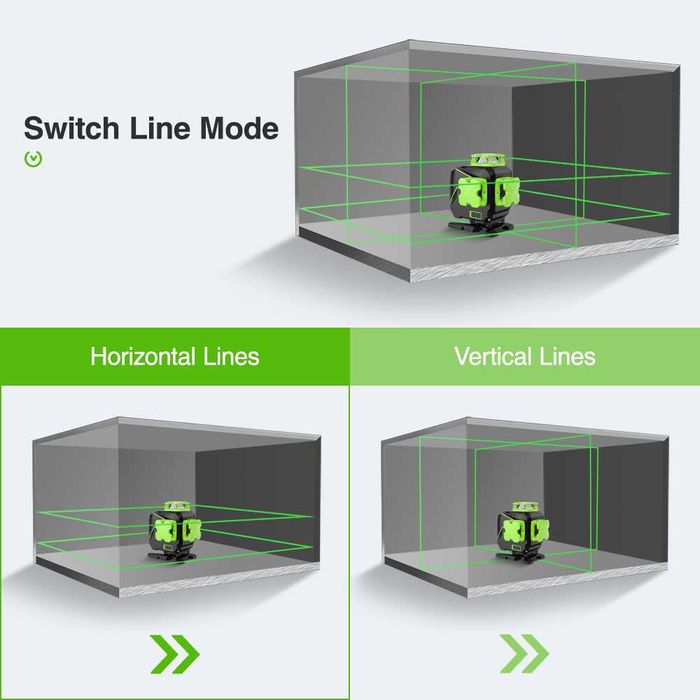 Switch Line Mode

Horizontal Lines

Vertical Lines