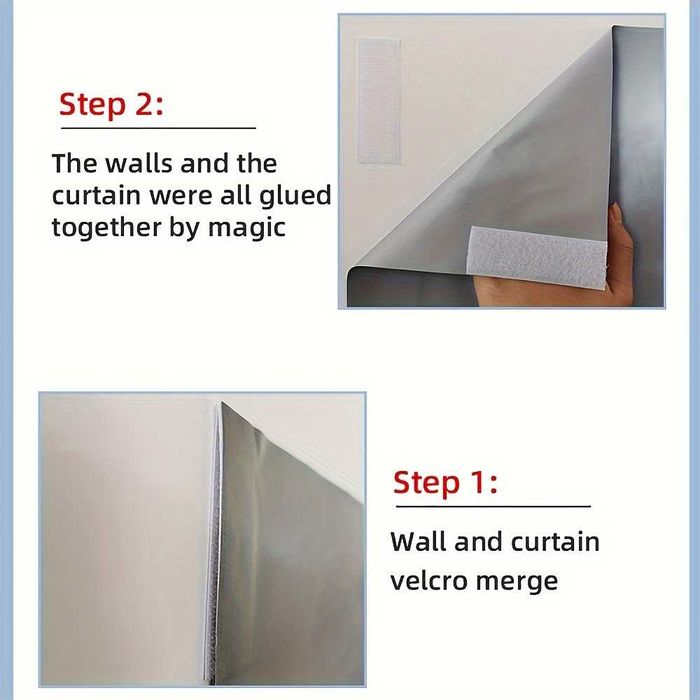 Step 2:

The walls and the curtain were all glued together by magic

Step 1:

Wall and curtain velcro merge