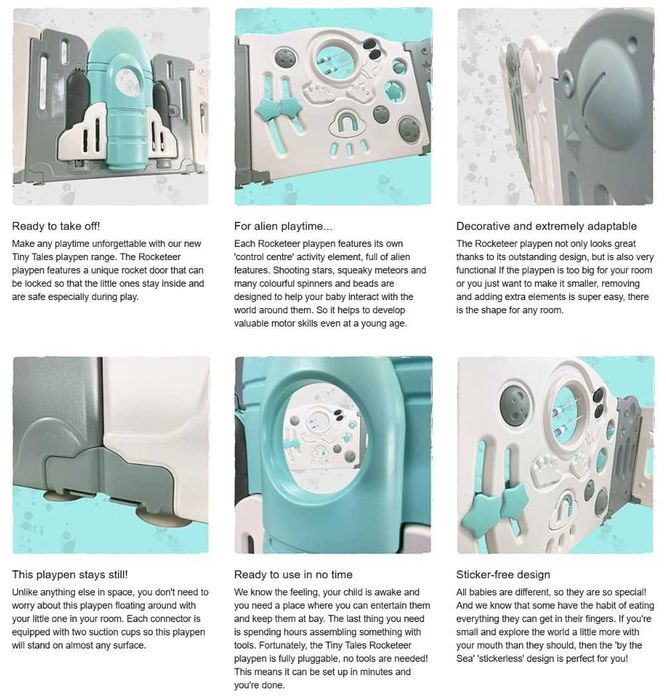 Ready to take off!

Make any playtime unforgettable with our new Tiny Tales playpen range. The Rocketeer playpen features a unique rocket door that can be locked so that the little ones stay inside and are safe especially during play.

For alien playtime...

Each Rocketeer playpen features its own 'control centre' activity element, full of alien features. Shooting stars, squeaky meteors and many colourful spinners and beads are designed to help your baby interact with the world around them. So it helps to develop valuable motor skills even at a young age.

Decorative and extremely adaptable

The Rocketeer playpen not only looks great thanks to its outstanding design, but is also very functional If the playpen is too big for your room or you just want to make it smaller, removing and adding extra elements is super easy, there is the shape for any room.

This playpen stays still!

Unlike anything else in space, you don't need to worry about this playpen floating around with your little one in your room. Each connector is equipped with two suction cups so this playpen will stand on almost any surface.

Ready to use in no time

We know the feeling, your child is awake and you need a place where you can entertain them and keep them at bay. The last thing you need is spending hours assembling something with tools. Fortunately, the Tiny Tales Rocketeer playpen is fully pluggable, no tools are needed! This means it can be set up in minutes and you're done.

Sticker-free design

All babies are different, so they are so special! And we know that some have the habit of eating everything they can get in their fingers. If you're small and explore the world a little more with your mouth than they should, then the 'by the Sea' 'stickerless' design is perfect for you!