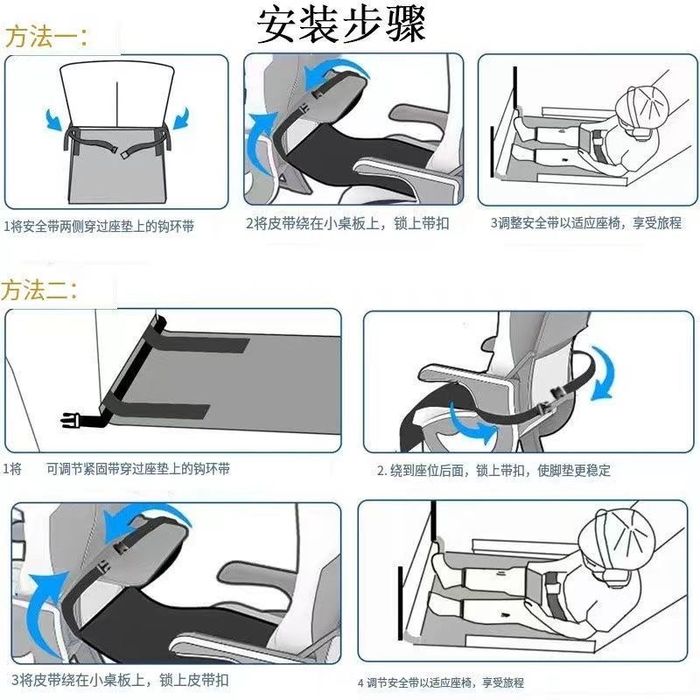 安装步骤

方法一:

1将安全带两侧穿过座垫上的钩环带

2将皮带绕在小桌板上，锁上带扣

3调整安全带以适应座椅，享受旅程

方法二:

1将　可调节紧固带穿过座垫上的钩环带

2. 绕到座位后面，锁上带扣，使脚垫更稳定

3将皮带绕在小桌板上，锁上皮带扣

4 调节安全带以适应座椅，享受旅程