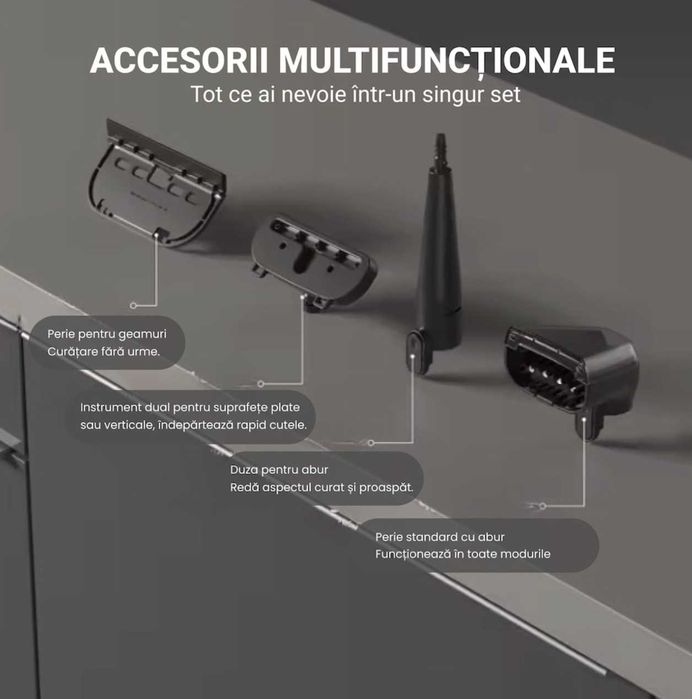 ACCESORII MULTIFUNCȚIONALE
Tot ce ai nevoie într-un singur set

Perie pentru geamuri
Curățare fără urme.

Instrument dual pentru suprafețe plate sau verticale, îndepărtează rapid cutele.

Duza pentru abur
Redă aspectul curat și proaspăt.

Perie standard cu abur
Funcționează în toate modurile