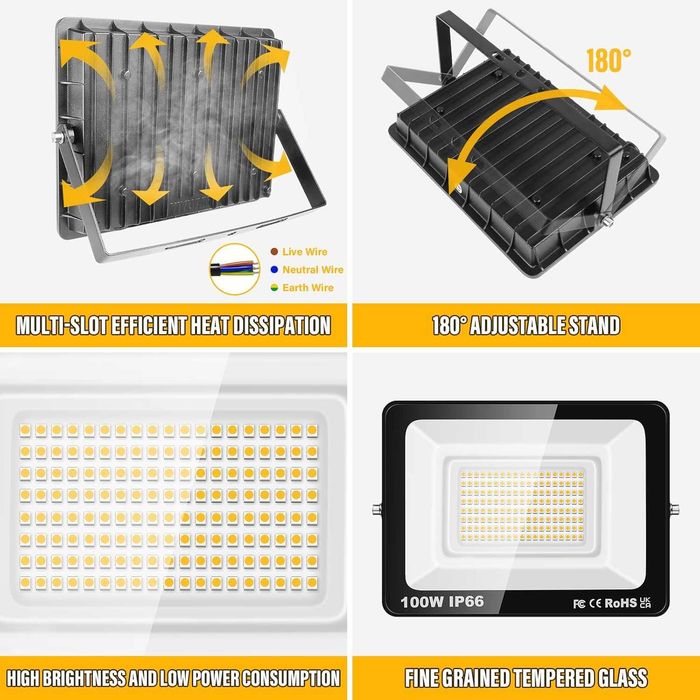 Live Wire
Neutral Wire
Earth Wire

MULTI-SLOT EFFICIENT HEAT DISSIPATION

180°

180° ADJUSTABLE STAND

HIGH BRIGHTNESS AND LOW POWER CONSUMPTION

100W IP66

FC CE RoHS UK CA

FINE GRAINED TEMPERED GLASS