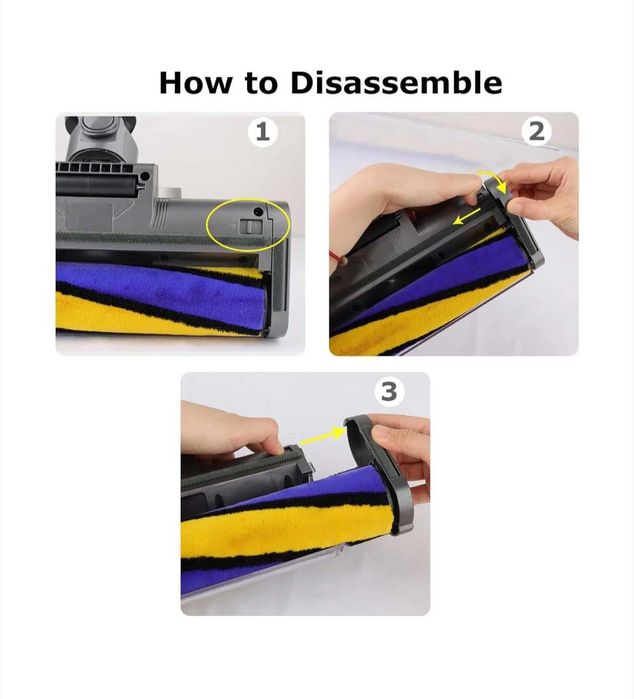 How to Disassemble

1

2

3