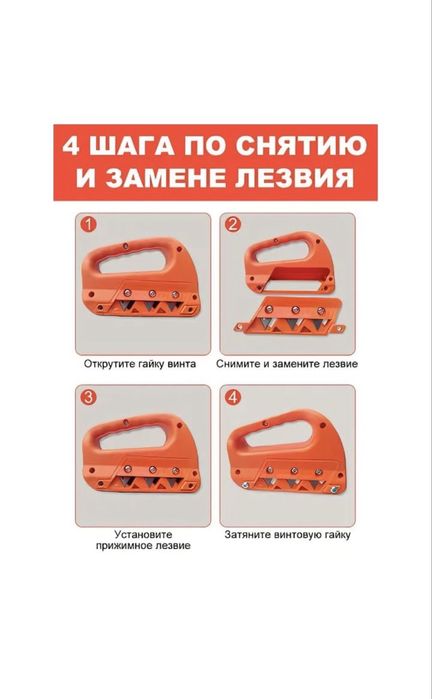 4 ШАГА ПО СНЯТИЮ И ЗАМЕНЕ ЛЕЗВИЯ

1
Открутите гайку винта

2
Снимите и замените лезвие

3
Установите прижимное лезвие

4
Затяните винтовую гайку