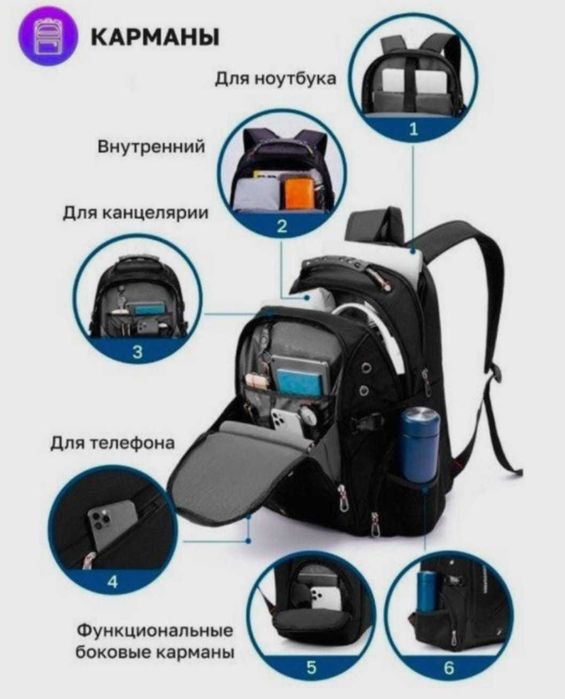 КАРМАНЫ

Для ноутбука

1

Внутренний

2

Для канцелярии

3

Для телефона

4

Функциональные боковые карманы

5

6