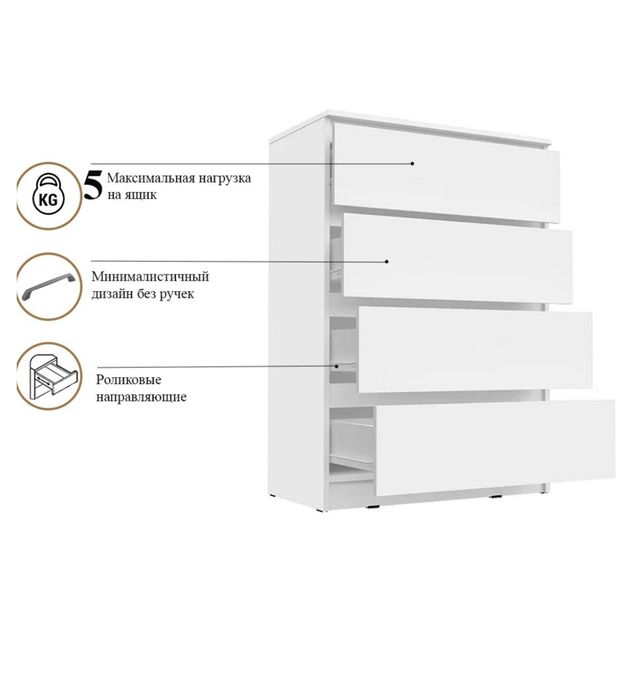 KG

5 Максимальная нагрузка на ящик

Минималистичный дизайн без ручек

Роликовые направляющие