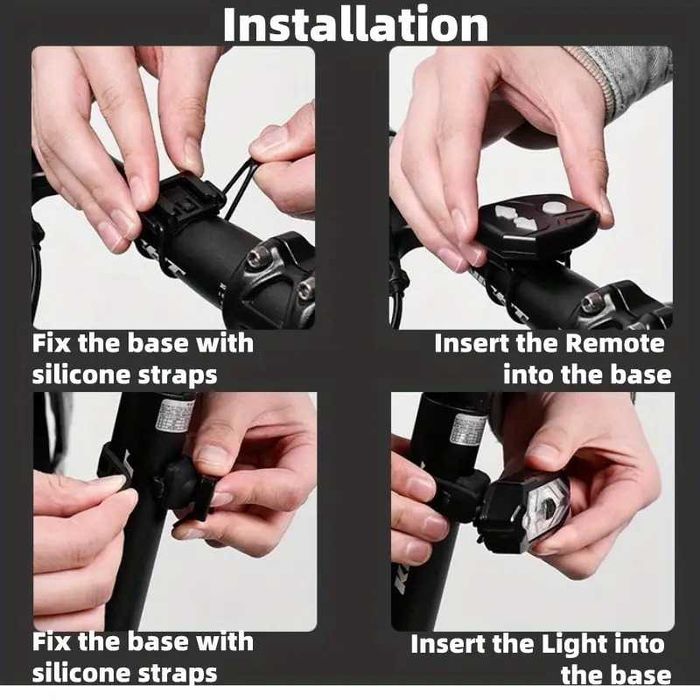 Installation

Fix the base with silicone straps

Insert the Remote into the base

Fix the base with silicone straps

Insert the Light into the base