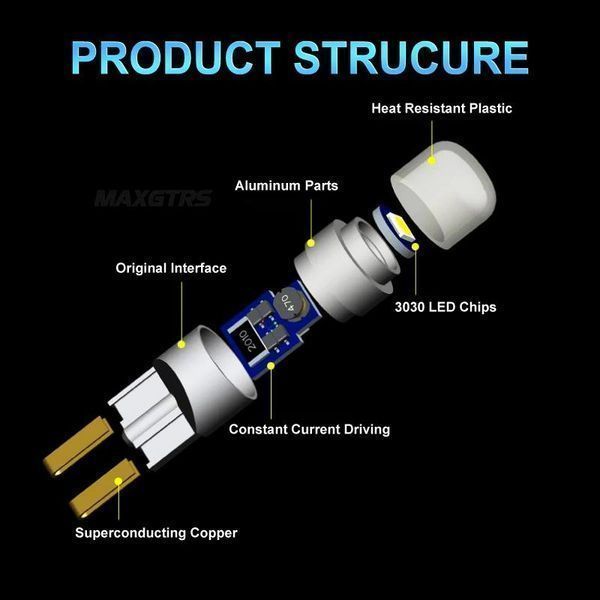 PRODUCT STRUCURE

Heat Resistant Plastic

MAXGTRS

Aluminum Parts

Original Interface

470

2010

3030 LED Chips

Constant Current Driving

Superconducting Copper