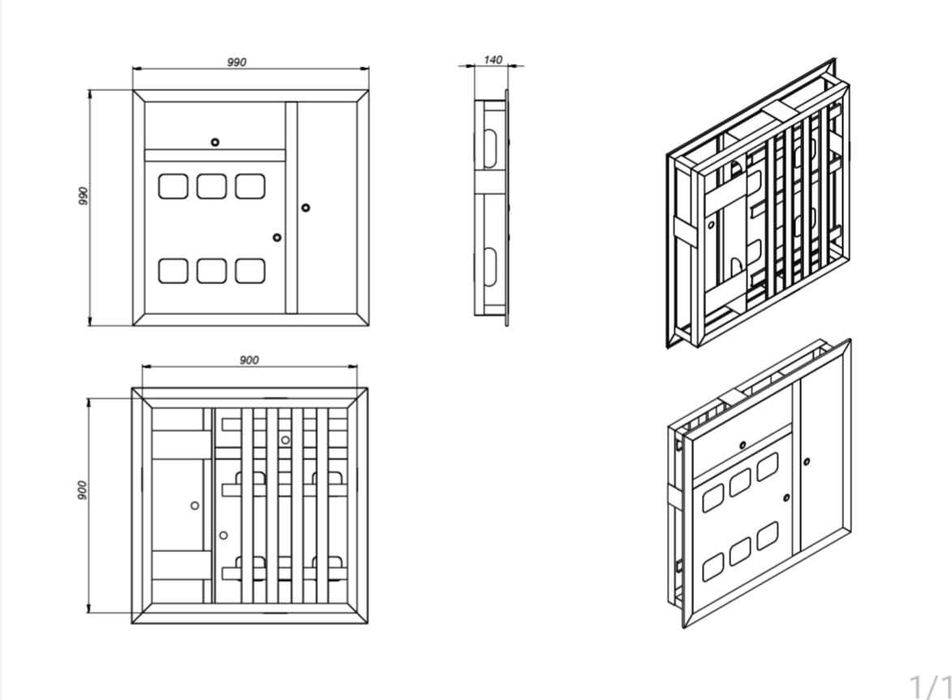 990

990

140

900

900

1/1