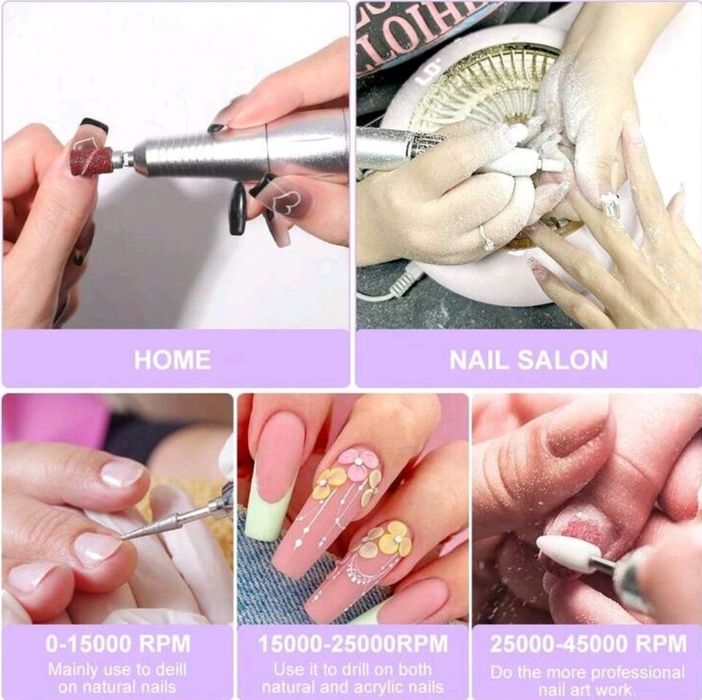 HOME

NAIL SALON

0-15000 RPM
Mainly use to deill on natural nails

15000-25000RPM
Use it to drill on both natural and acrylic nails

25000-45000 RPM
Do the more professional nail art work.