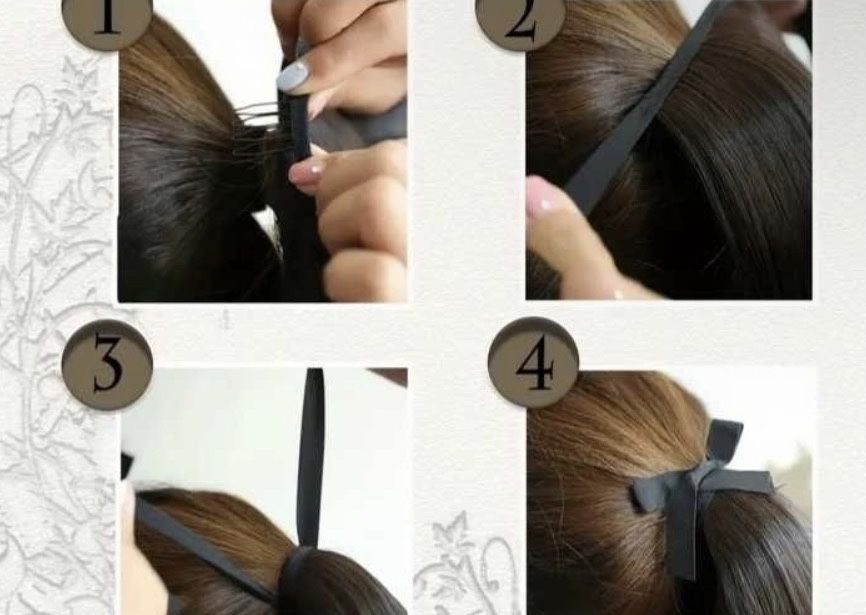 1
2
3
4